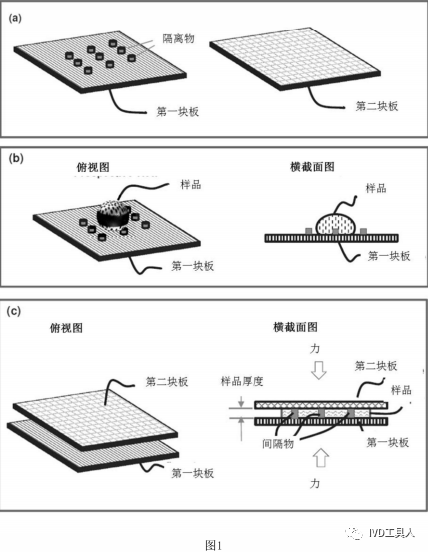 (a)

隔离物

第一块板

第二块板

(b)

俯视图

样品

第一块板

横截面图

样品

第一块板

(c)

俯视图

第二块板

第一块板

横截面图

力

第二块板

样品厚度

样品

间隔物

第一块板

力

IVD工具人

图1