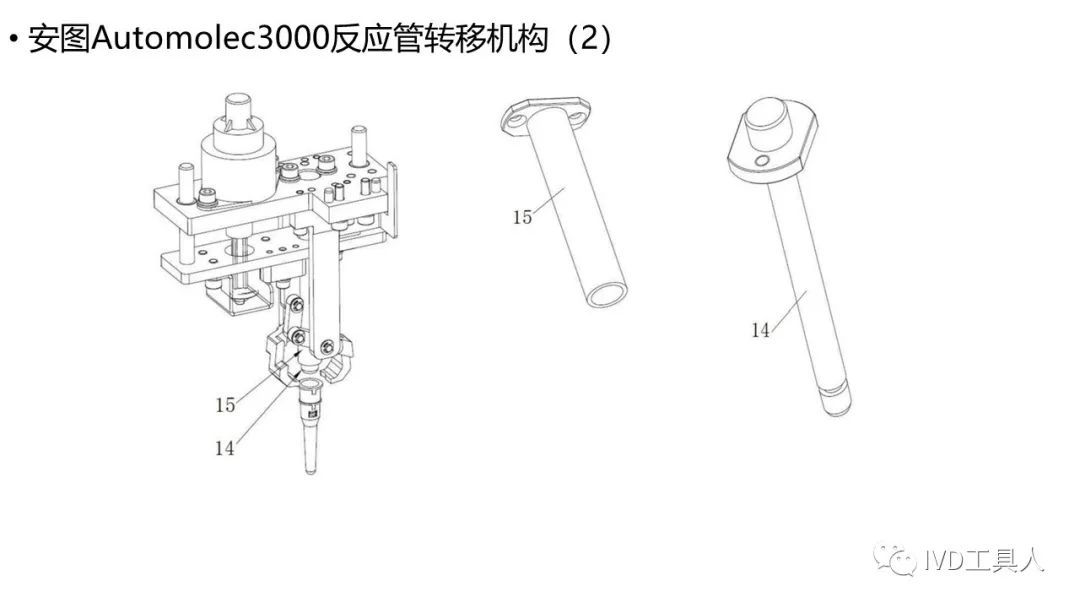 • 安图Automolec3000反应管转移机构（2）

15

14

15

14

IVD工具人